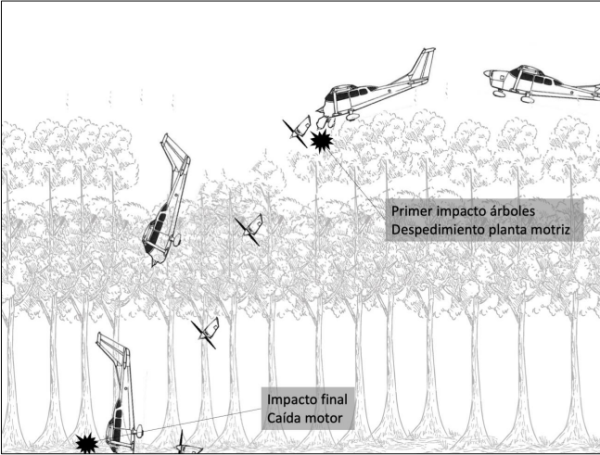 Primer impacto árboles
Despedimiento planta motriz

Impacto final
Caída motor